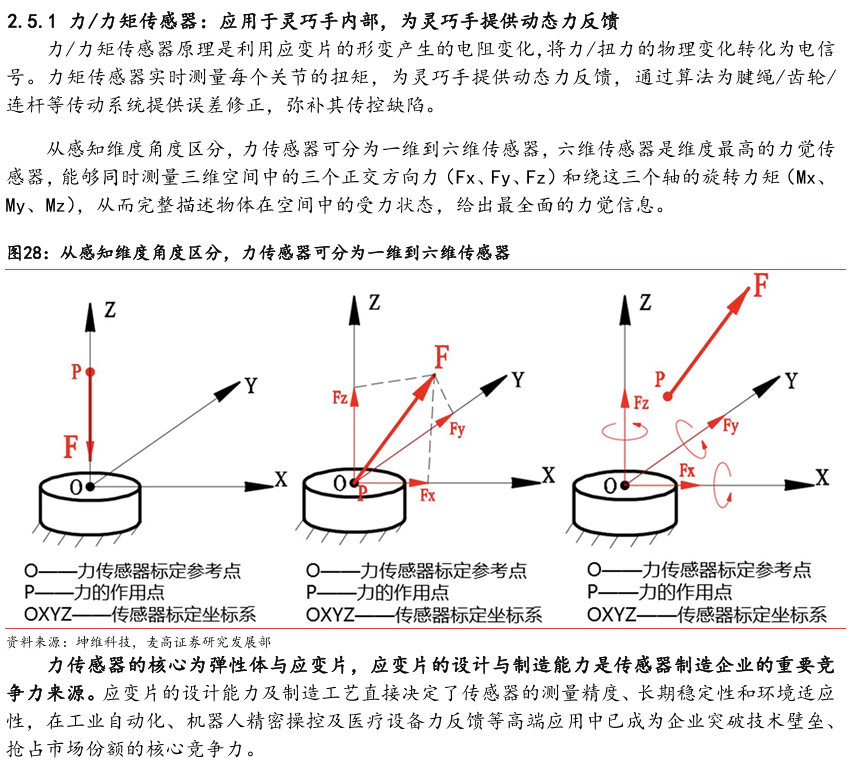 2.5.1 力/力矩传感器：应用于灵巧手内部，为灵巧手提供动态力反馈

力/力矩传感器原理是利用应变片的形变产生的电阻变化,将力/扭力的物理变化转化为电信号。力矩传感器实时测量每个关节的扭矩，为灵巧手提供动态力反馈，通过算法为腱绳/齿轮/连杆等传动系统提供误差修正，弥补其传控缺陷。

从感知维度角度区分，力传感器可分为一维到六维传感器，六维传感器是维度最高的力觉传感器，能够同时测量三维空间中的三个正交方向力（Fx、Fy、Fz）和绕这三个轴的旋转力矩（Mx、My、Mz），从而完整描述物体在空间中的受力状态，给出最全面的力觉信息。

图28：从感知维度角度区分，力传感器可分为一维到六维传感器

Z
P
F
Y
O
X
O——力传感器标定参考点
P——力的作用点
OXYZ——传感器标定坐标系

Z
F
Fz
Y
Fy
O
P
Fx
X
O——力传感器标定参考点
P——力的作用点
OXYZ——传感器标定坐标系

Z
F
P
Fz
Y
Fy
Fx
X
O——力传感器标定参考点
P——力的作用点
OXYZ——传感器标定坐标系

资料来源：坤维科技，麦高证券研究发展部

力传感器的核心为弹性体与应变片，应变片的设计与制造能力是传感器制造企业的重要竞争力来源。应变片的设计能力及制造工艺直接决定了传感器的测量精度、长期稳定性和环境适应性，在工业自动化、机器人精密操控及医疗设备力反馈等高端应用中已成为企业突破技术壁垒、抢占市场份额的核心竞争力。