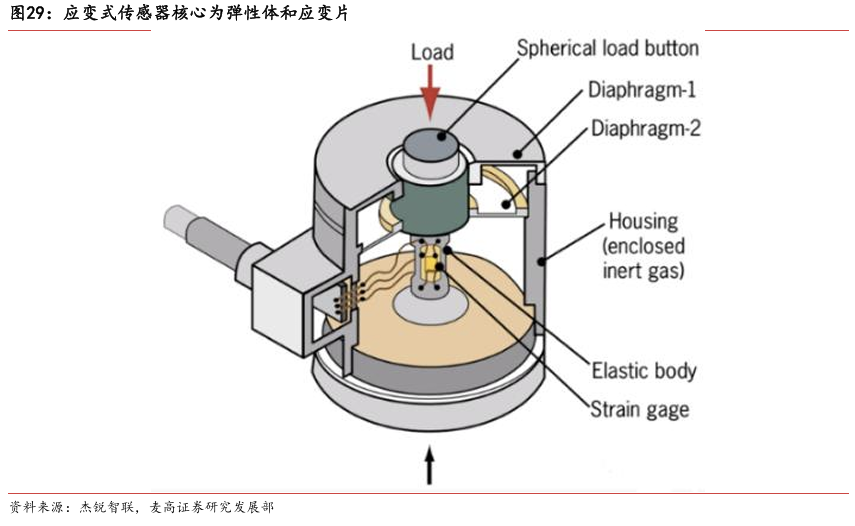 图29：应变式传感器核心为弹性体和应变片

Load

Spherical load button

Diaphragm-1

Diaphragm-2

Housing (enclosed inert gas)

Elastic body

Strain gage

资料来源：杰锐智联，麦高证券研究发展部